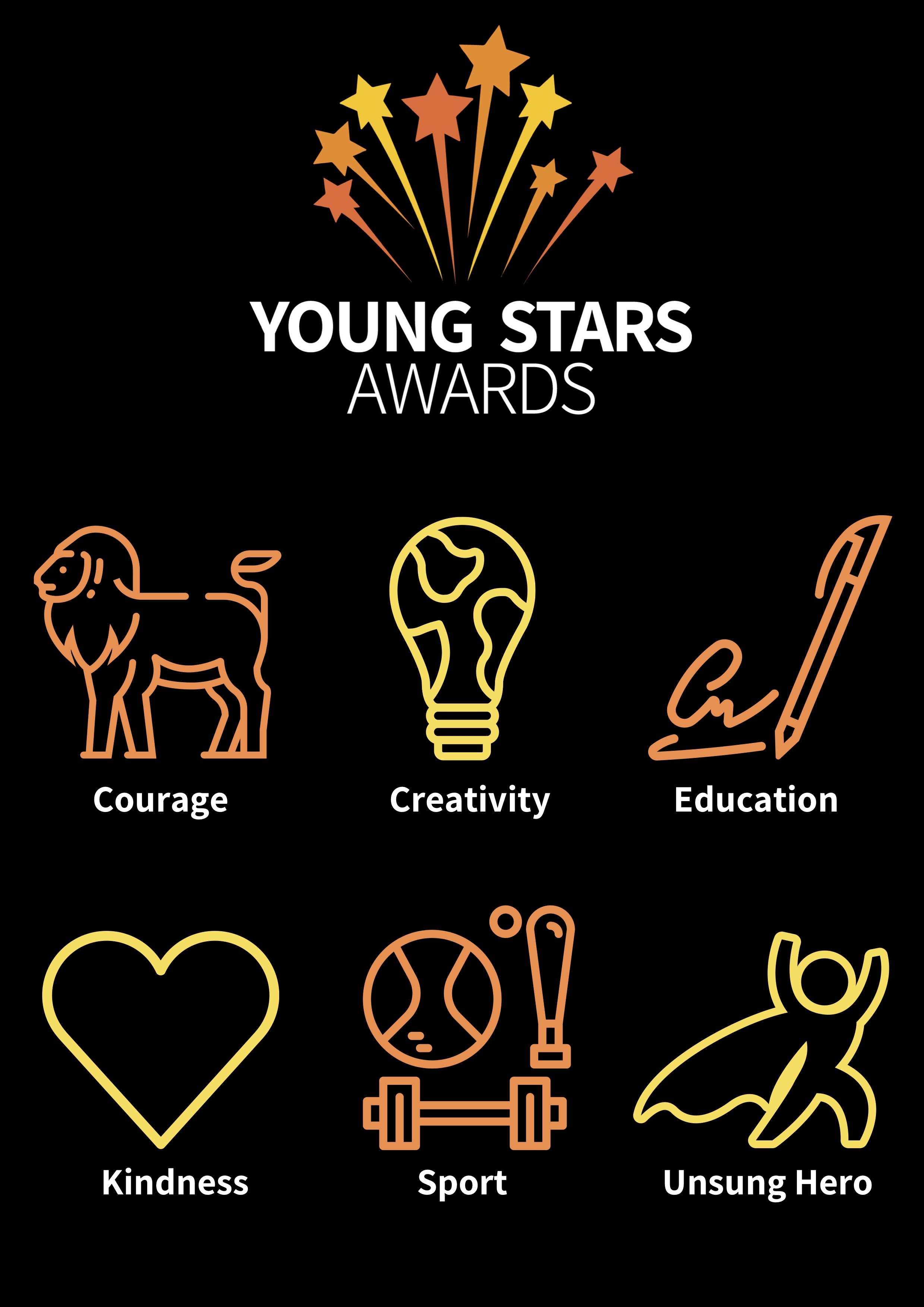 YOUNG STARS
AWARDS

Courage

Creativity

Education

Kindness

Sport

Unsung Hero